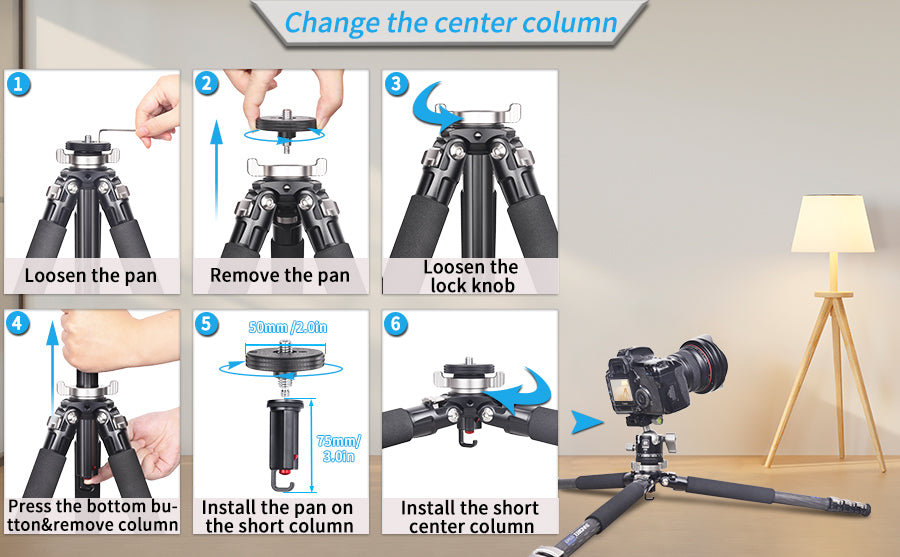 Change the center column

1
Loosen the pan

2
Remove the pan

3
Loosen the lock knob

4
Press the bottom button&remove column

5
50mm /2.0in
75mm/ 3.0in
Install the pan on the short column

6
Install the short center column