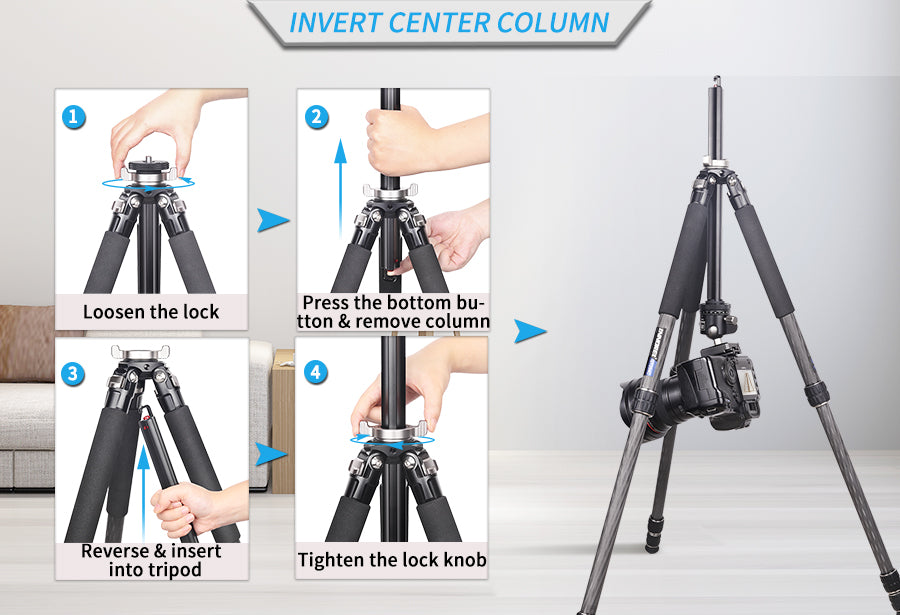 INVERT CENTER COLUMN

1
Loosen the lock

2
Press the bottom button & remove column

3
Reverse & insert into tripod

4
Tighten the lock knob