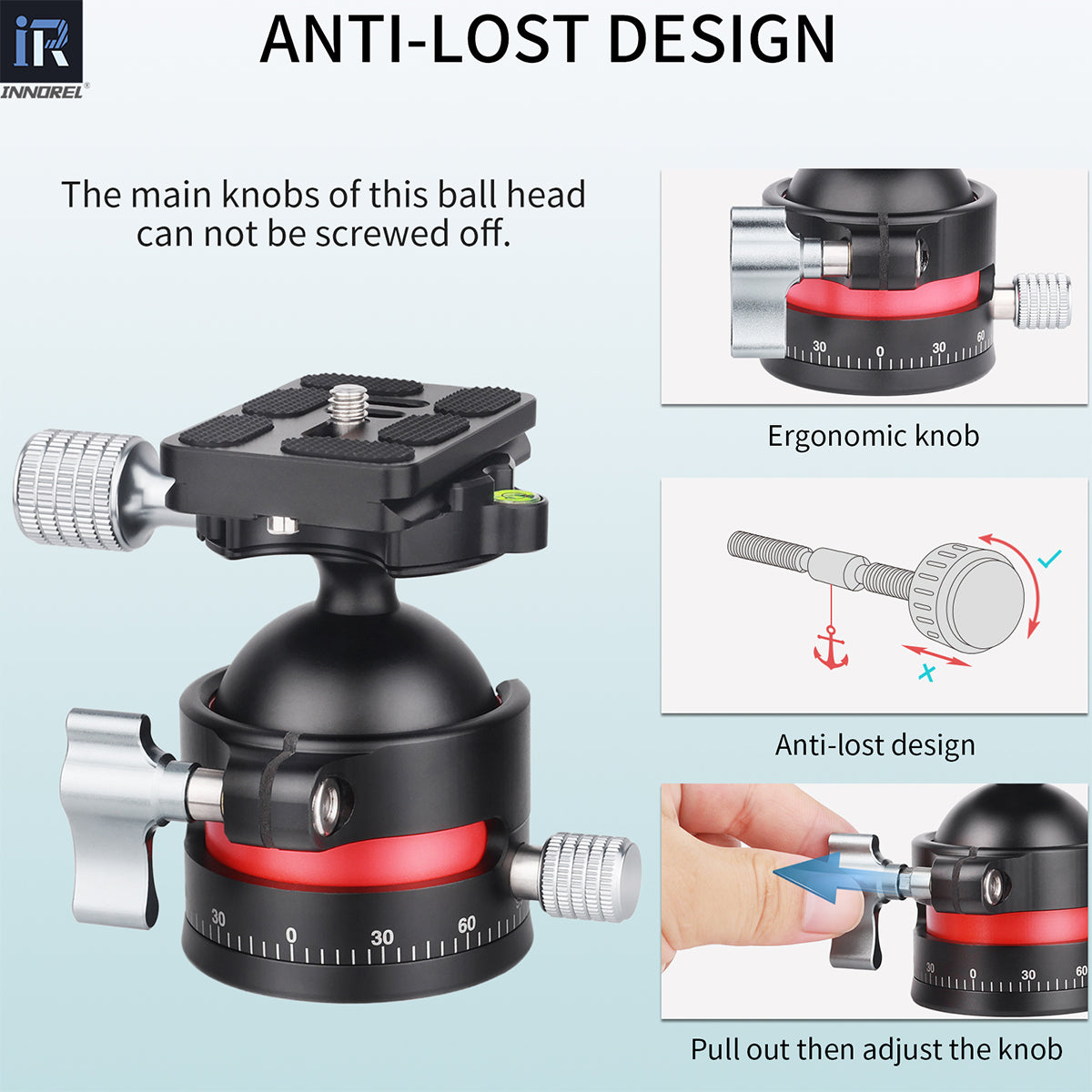 iR
INNOREL®

ANTI-LOST DESIGN

The main knobs of this ball head can not be screwed off.

30 0 30 60

30 0 30 60

Ergonomic knob

Anti-lost design

30 0 30 60

Pull out then adjust the knob