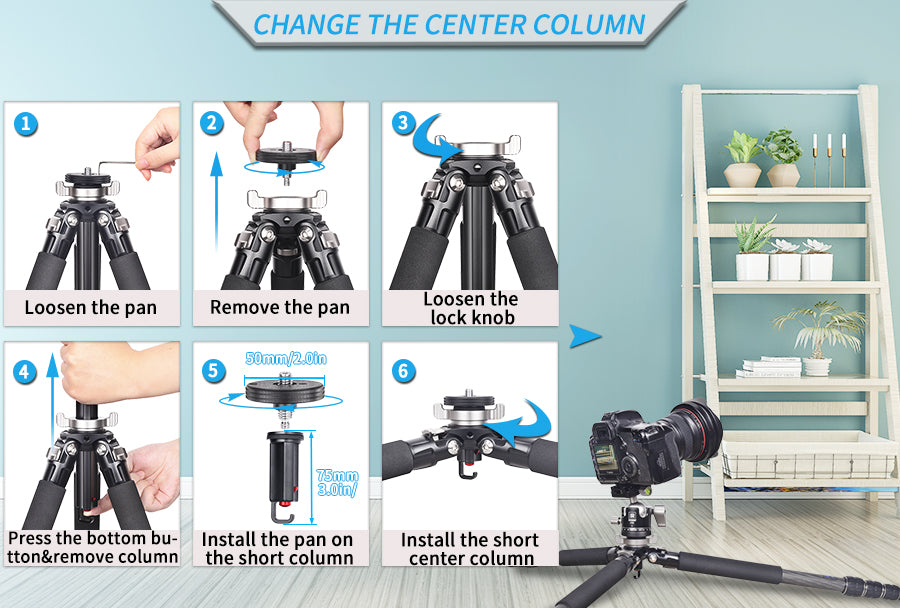 CHANGE THE CENTER COLUMN

1
Loosen the pan

2
Remove the pan

3
Loosen the lock knob

4
Press the bottom button&remove column

5
50mm/2.0in
75mm 3.0in/
Install the pan on the short column

6
Install the short center column