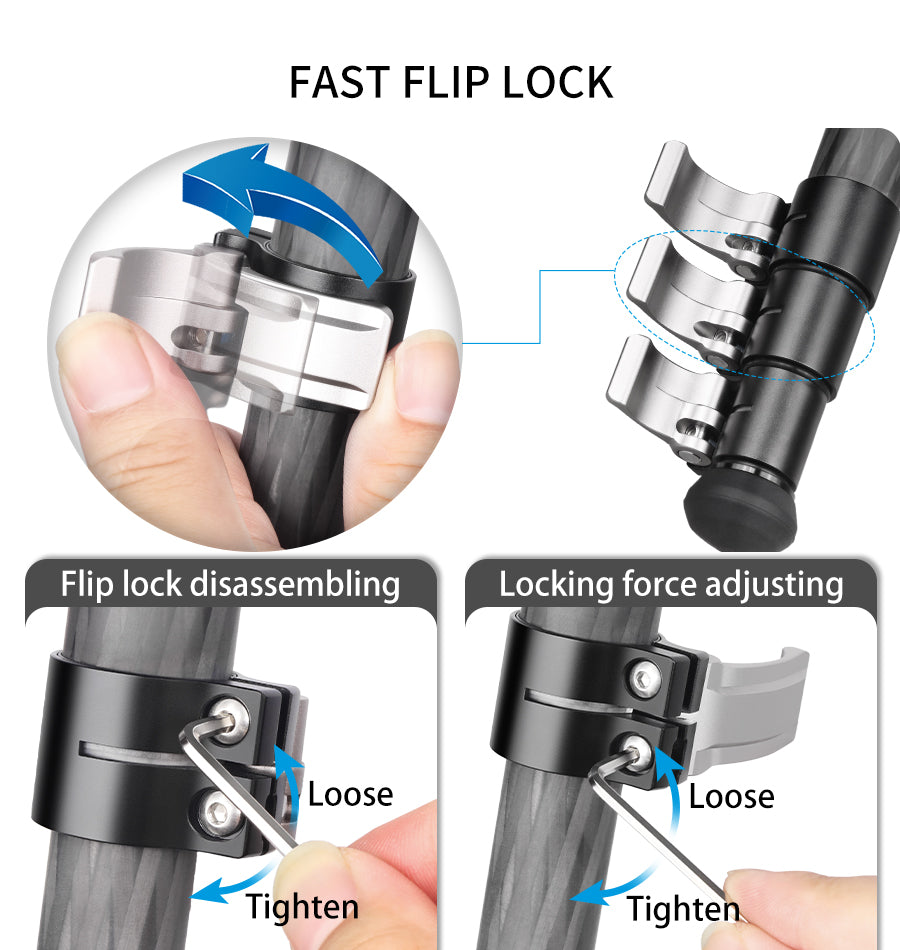 FAST FLIP LOCK

Flip lock disassembling

Loose

Tighten

Locking force adjusting

Loose

Tighten