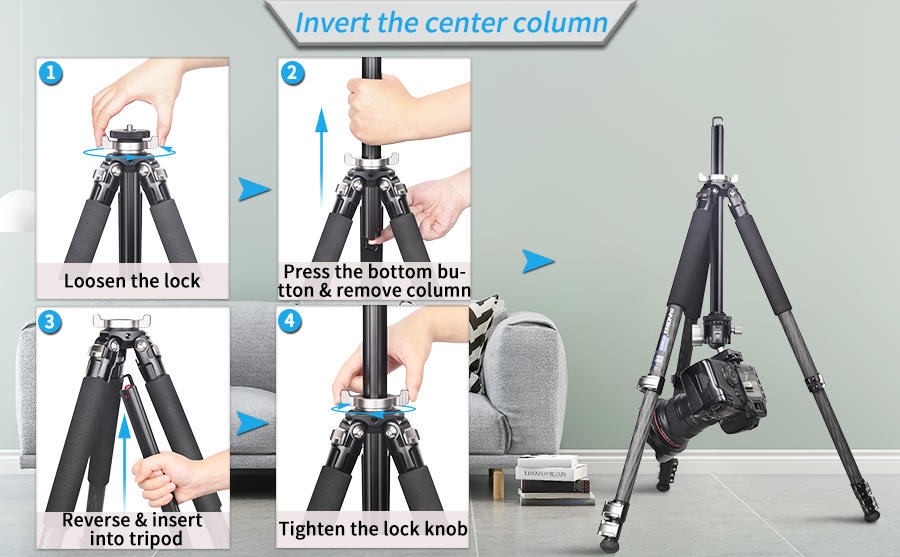 Invert the center column

1
Loosen the lock

2
Press the bottom button & remove column

3
Reverse & insert into tripod

4
Tighten the lock knob