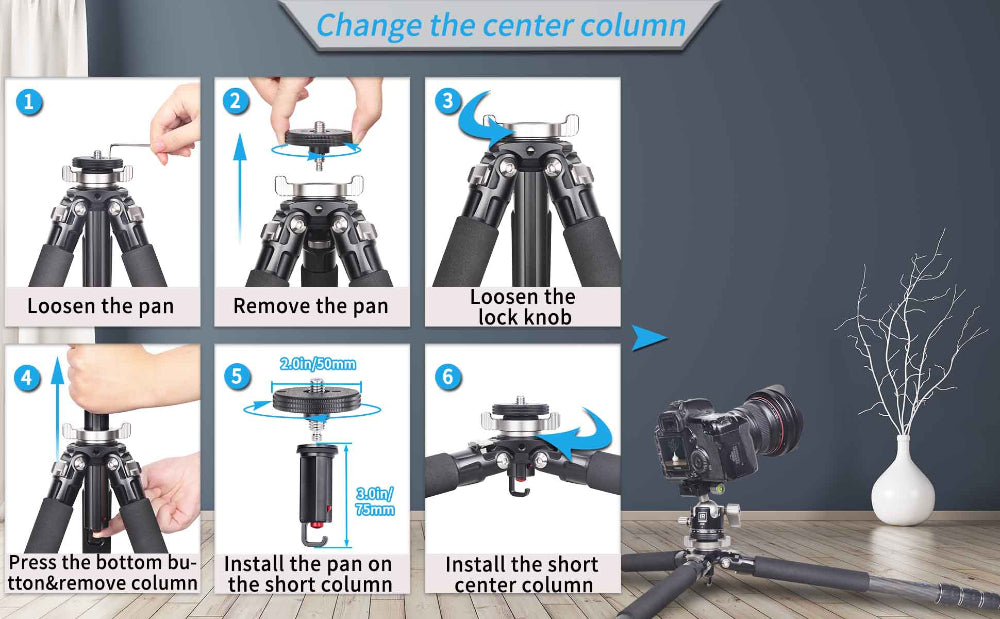 Change the center column

1
Loosen the pan

2
Remove the pan

3
Loosen the lock knob

4
Press the bottom button&remove column

5
2.0in/50mm
3.0in/75mm
Install the pan on the short column

6
Install the short center column