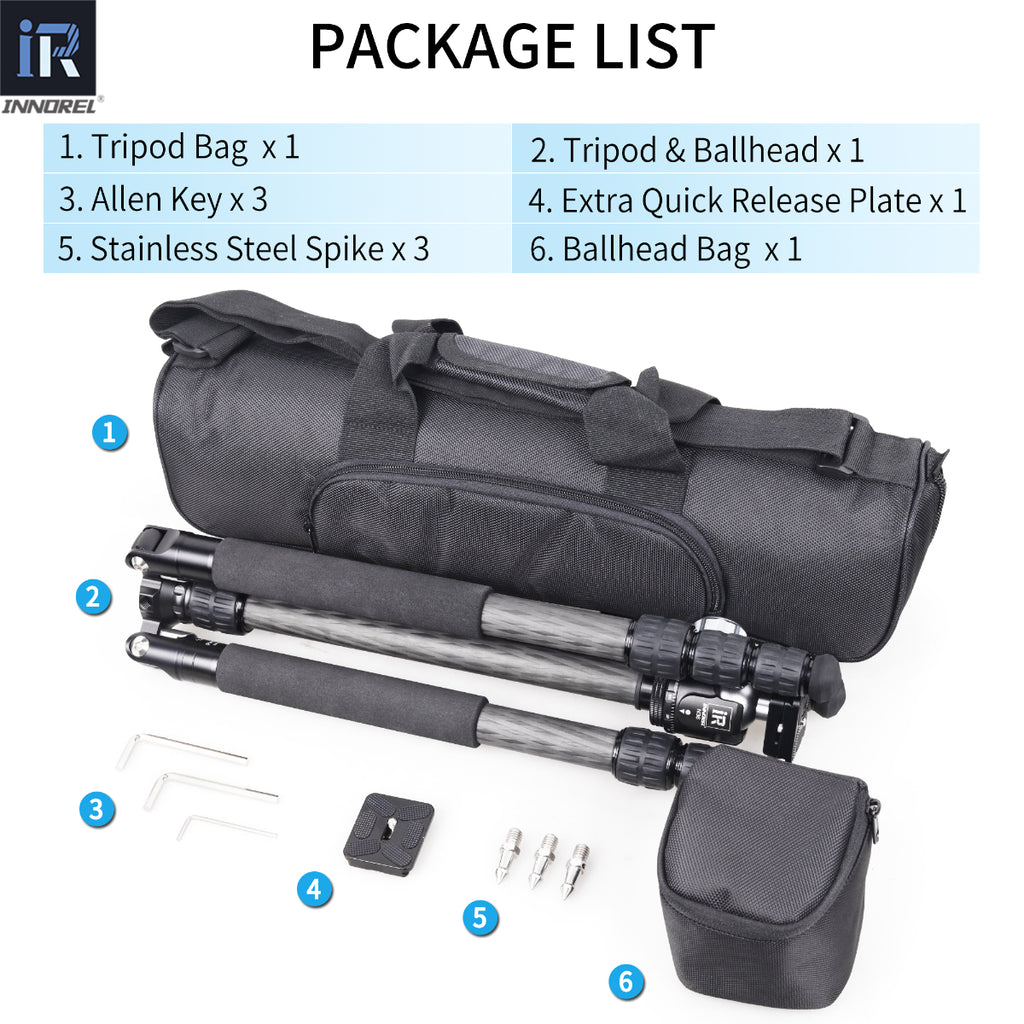 iR
INNOREL®

PACKAGE LIST

| 1. Tripod Bag x 1 | 2. Tripod & Ballhead x 1 |
|---|---|
| 3. Allen Key x 3 | 4. Extra Quick Release Plate x 1 |
| 5. Stainless Steel Spike x 3 | 6. Ballhead Bag x 1 |

1

2

iR

3

4

5

6