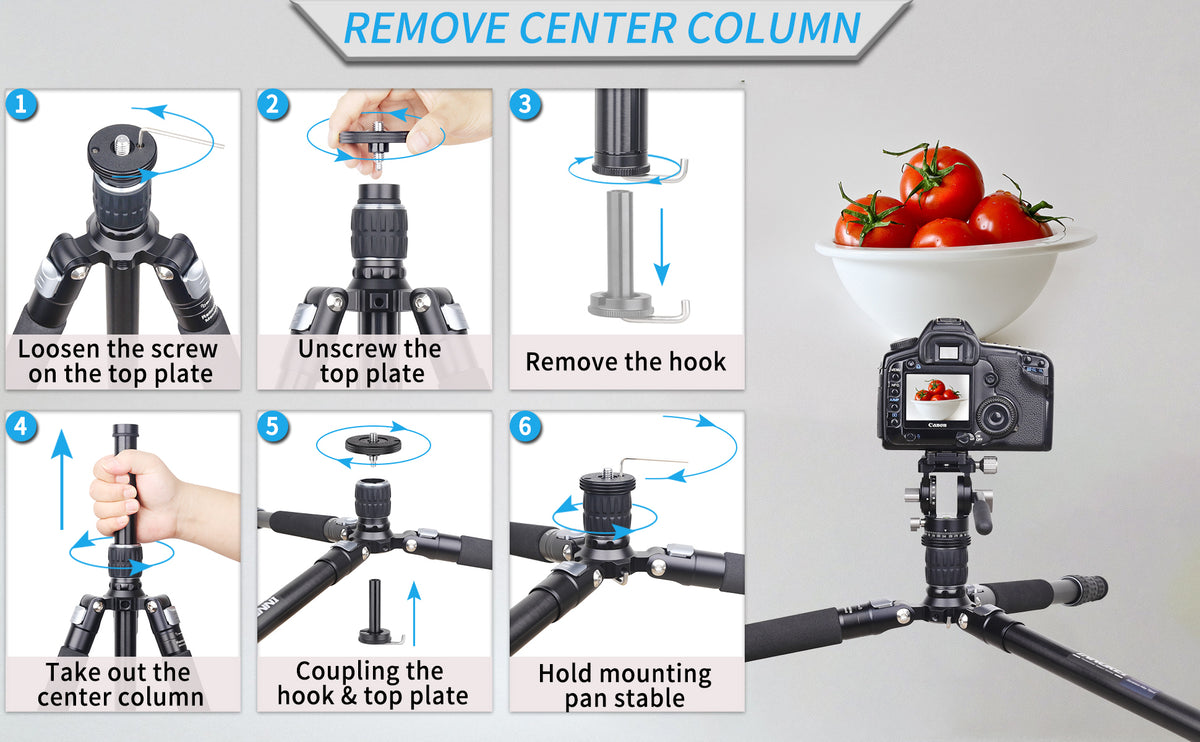 REMOVE CENTER COLUMN

1
Loosen the screw on the top plate

2
Unscrew the top plate

3
Remove the hook

4
Take out the center column

5
Coupling the hook & top plate

6
Hold mounting pan stable

Canon