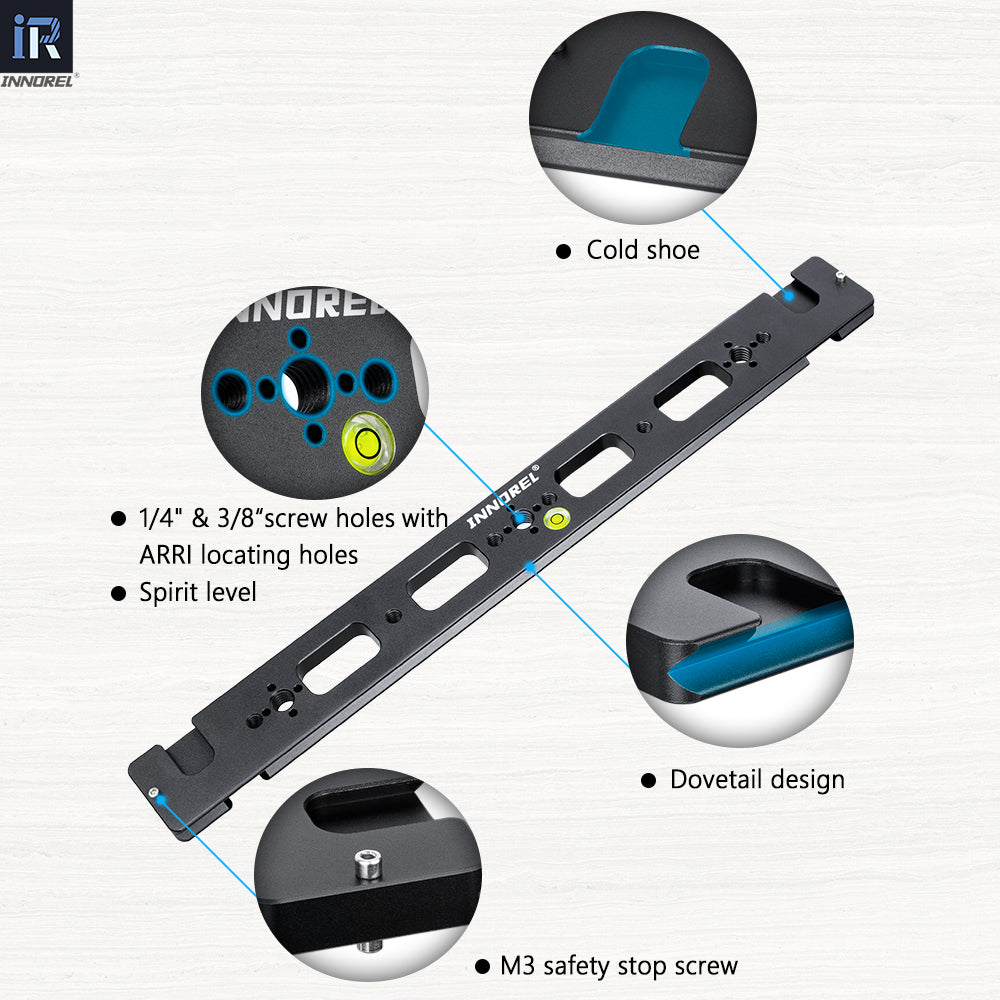 iR
INNOREL®

● Cold shoe

INNOREL

● 1/4" & 3/8"screw holes with ARRI locating holes
● Spirit level

INNOREL®

● Dovetail design

● M3 safety stop screw