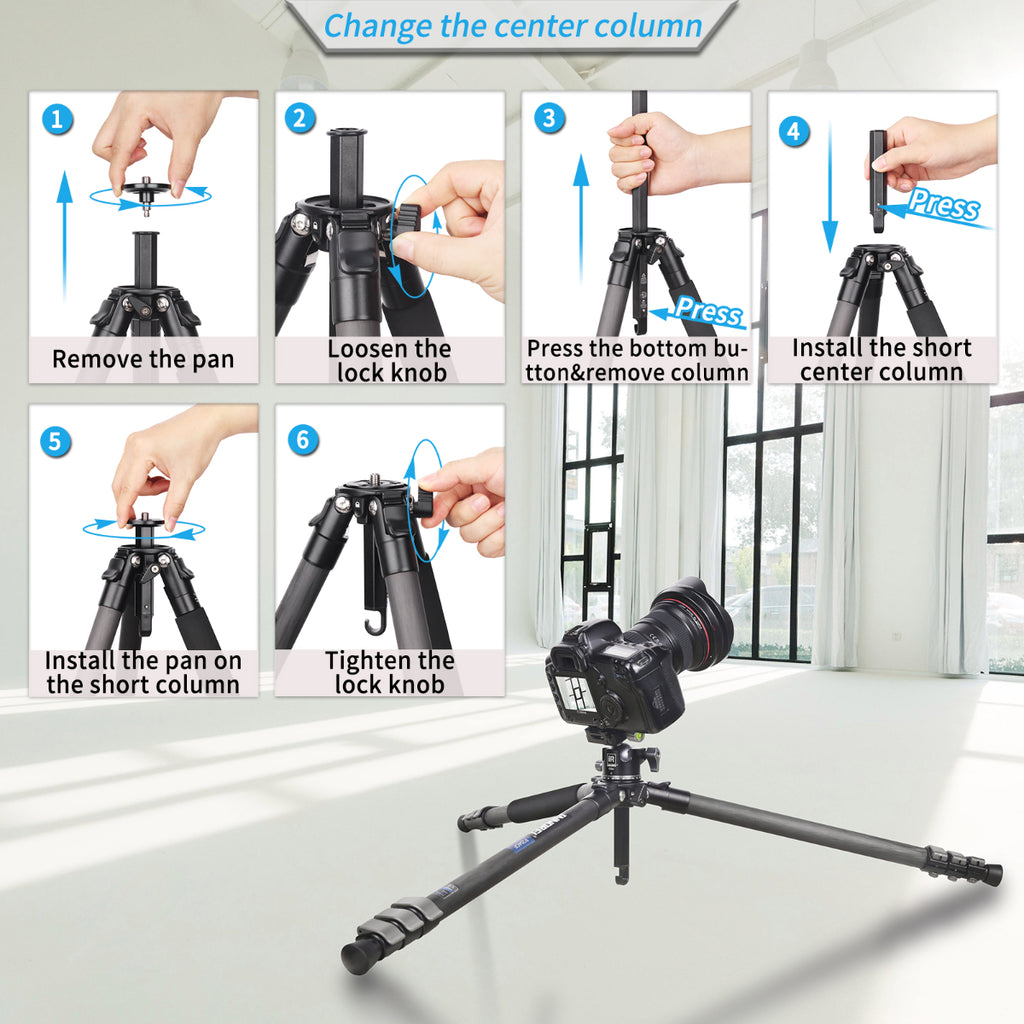 Change the center column

1
Remove the pan

2
Loosen the lock knob

3
Press
Press the bottom button&remove column

4
Press
Install the short center column

5
Install the pan on the short column

6
Tighten the lock knob