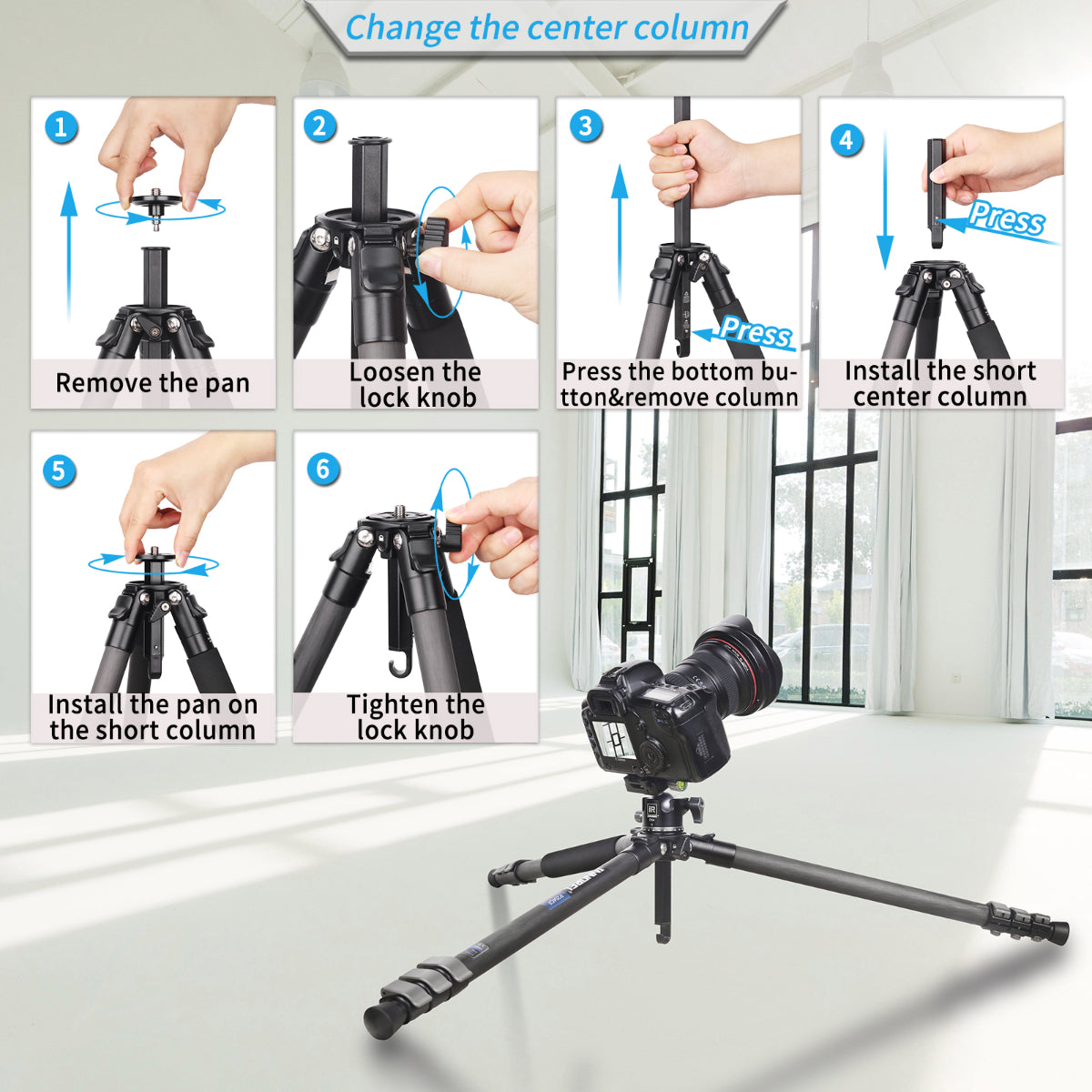 Change the center column

1
Remove the pan

2
Loosen the lock knob

3
Press
Press the bottom button&remove column

4
Press
Install the short center column

5
Install the pan on the short column

6
Tighten the lock knob