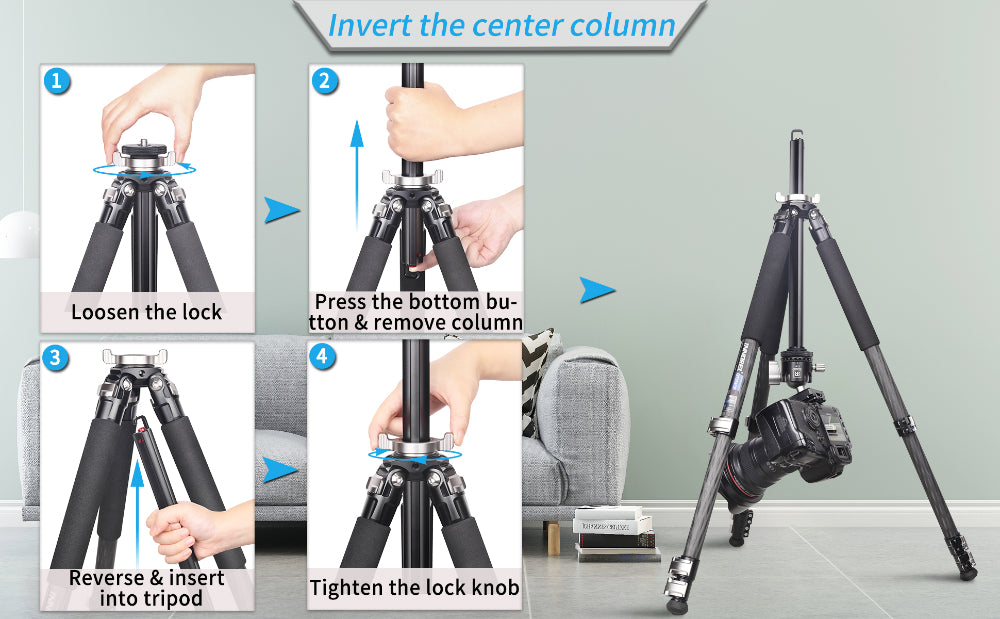 Invert the center column

1

Loosen the lock

2

Press the bottom button & remove column

3

Reverse & insert into tripod

4

Tighten the lock knob